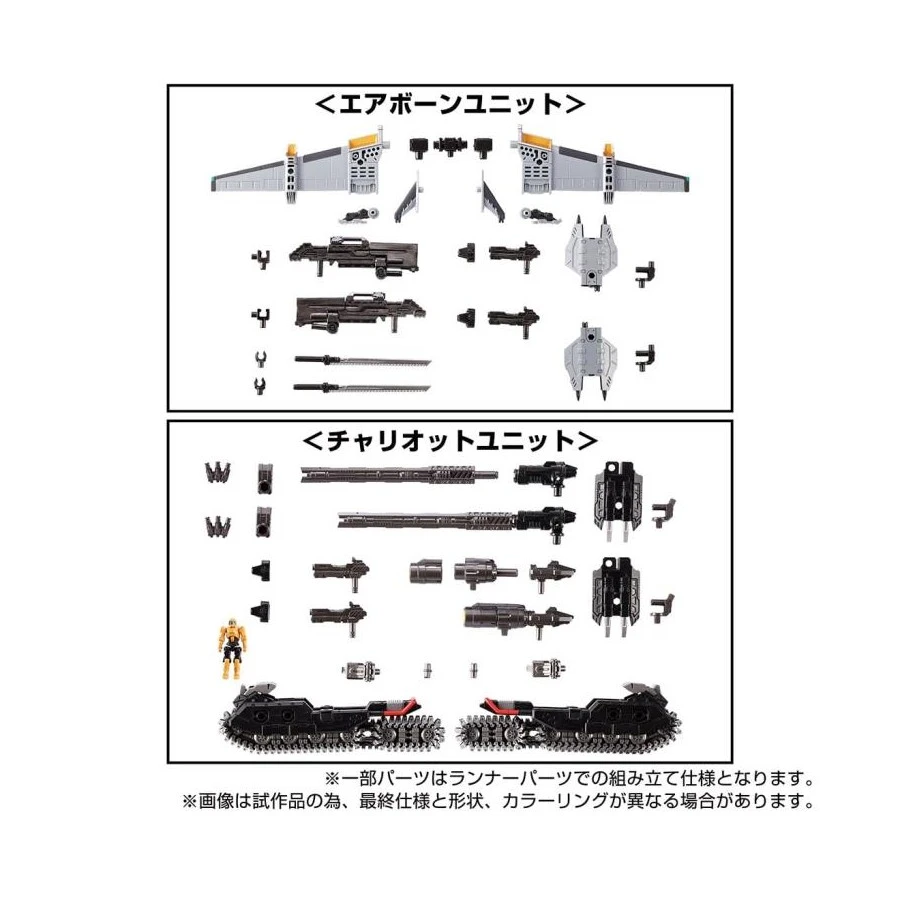 <エアボーンユニット>

<チャリオットユニット>

※一部パーツはランナーパーツでの組み立て仕様となります。
※画像は試作品の為、最終仕様と形状、カラーリングが異なる場合があります。