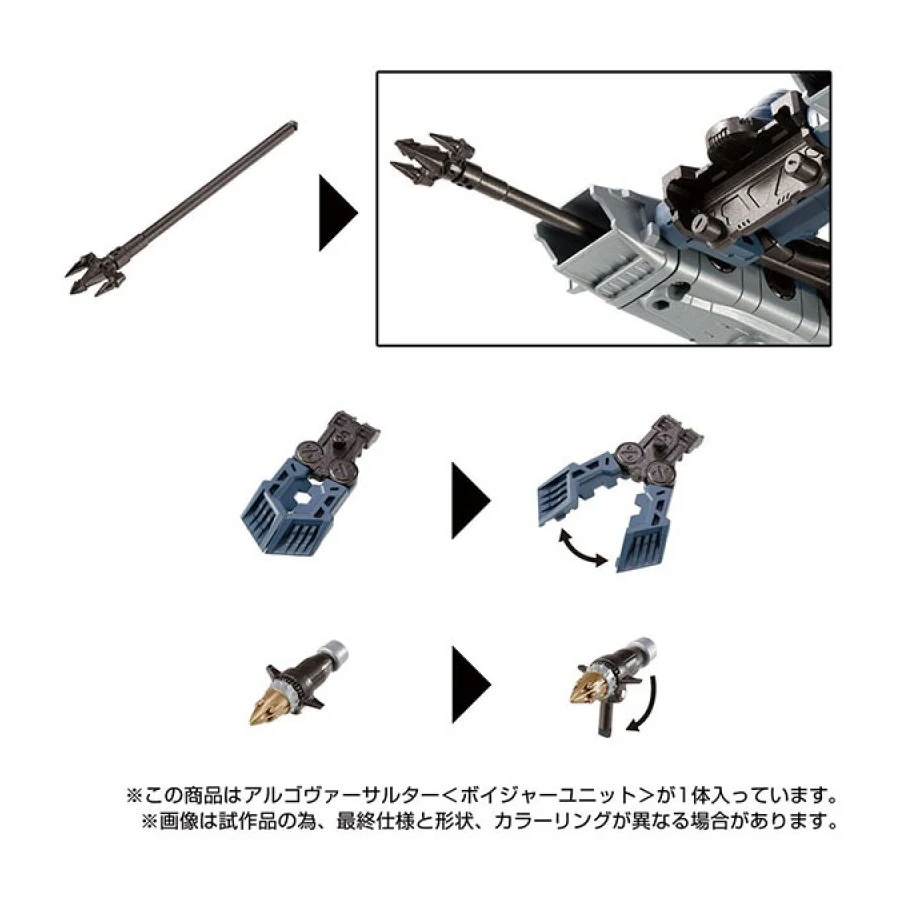 ※この商品はアルゴヴァーサルター＜ボイジャーユニット＞が1体入っています。
※画像は試作品の為、最終仕様と形状、カラーリングが異なる場合があります。