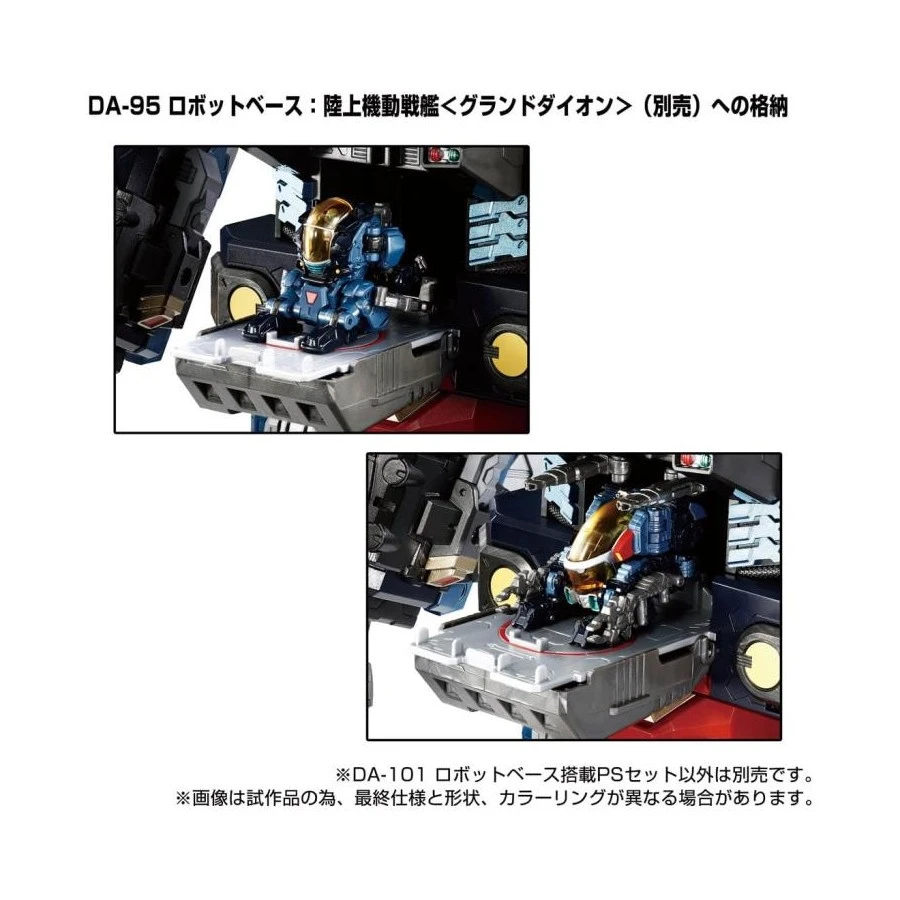 DA-95 ロボットベース：陸上機動戦艦＜グランドダイオン＞（別売）への格納

※DA-101 ロボットベース搭載PSセット以外は別売です。
※画像は試作品の為、最終仕様と形状、カラーリングが異なる場合があります。